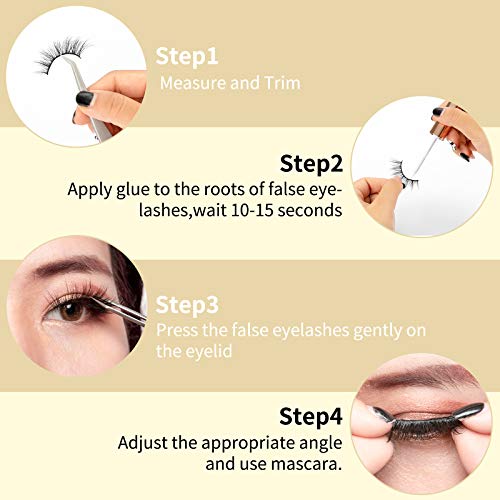 Step1
Measure and Trim

Step2
Apply glue to the roots of false eyelashes,wait 10-15 seconds

Step3
Press the false eyelashes gently on the eyelid

Step4
Adjust the appropriate angle and use mascara.