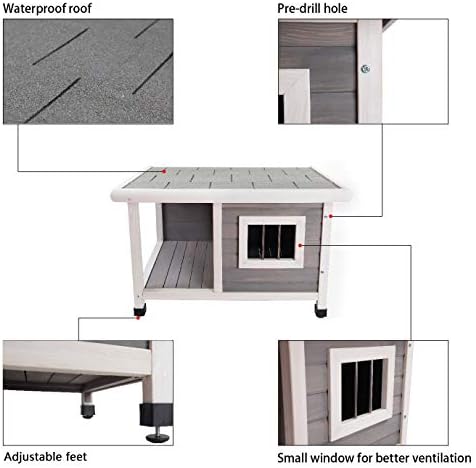 Waterproof roof

Pre-drill hole

Adjustable feet

Small window for better ventilation