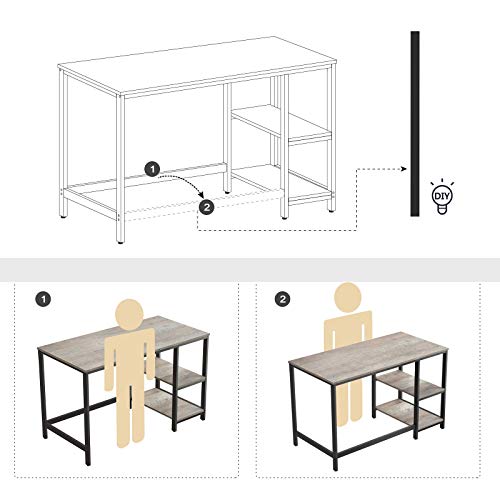 1
2
DIY
1
2