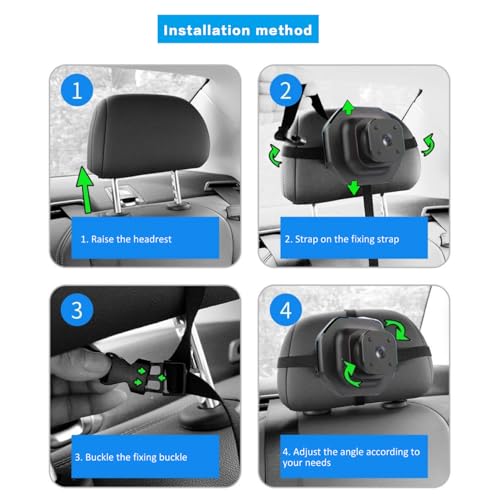 Installation method

1

1. Raise the headrest

2

2. Strap on the fixing strap

3

3. Buckle the fixing buckle

4

4. Adjust the angle according to your needs