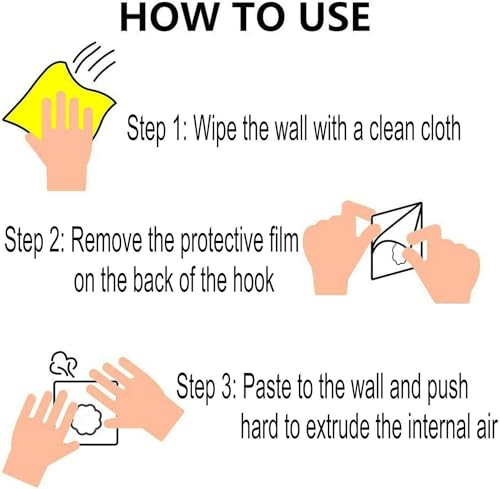 HOW TO USE

Step 1: Wipe the wall with a clean cloth

Step 2: Remove the protective film on the back of the hook

Step 3: Paste to the wall and push hard to extrude the internal air