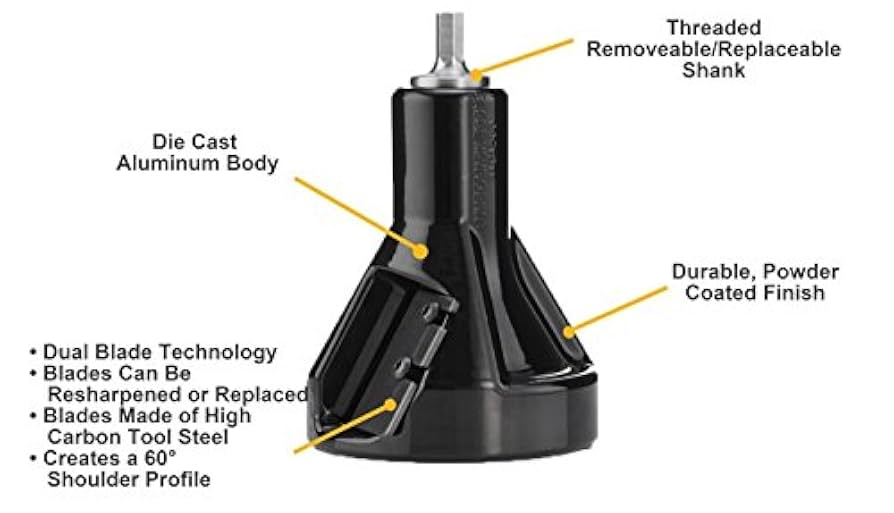 Threaded
Removeable/Replaceable
Shank

Die Cast
Aluminum Body

Durable, Powder
Coated Finish

• Dual Blade Technology
• Blades Can Be Resharpened or Replaced
• Blades Made of High Carbon Tool Steel
• Creates a 60° Shoulder Profile