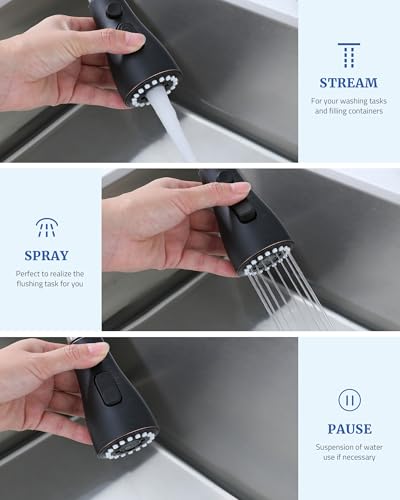 STREAM

For your washing tasks and filling containers

SPRAY

Perfect to realize the flushing task for you

PAUSE

Suspension of water use if necessary