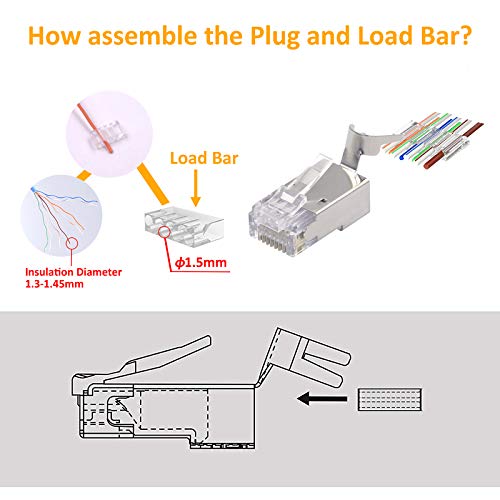 How assemble the Plug and Load Bar?

Load Bar

Insulation Diameter
1.3-1.45mm

$\phi$1.5mm