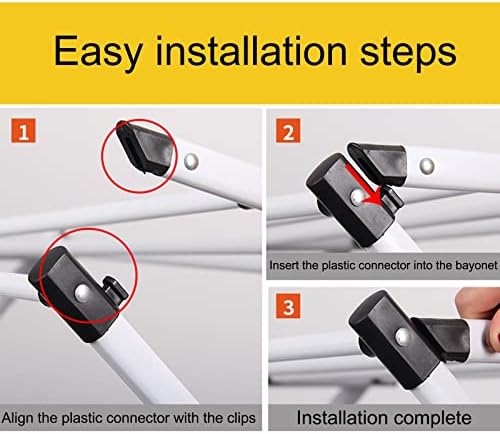 Easy installation steps

1

Align the plastic connector with the clips

2

Insert the plastic connector into the bayonet

3

Installation complete