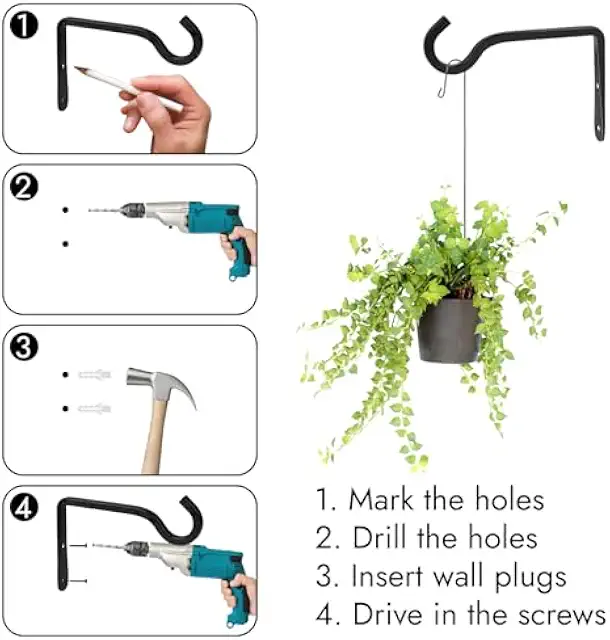 1

2

3

4

1. Mark the holes
2. Drill the holes
3. Insert wall plugs
4. Drive in the screws