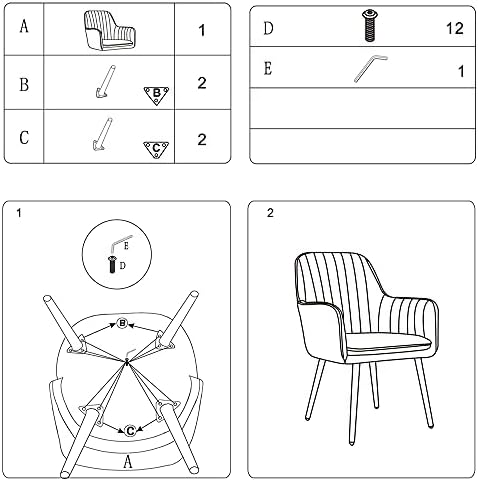 | A | | 1 |
|---|---|---|
| B | B | 2 |
| C | C | 2 |

| D | | 12 |
|---|---|---|
| E | | 1 |
| | | |
| | | |

1

E
D

B

C

A

2