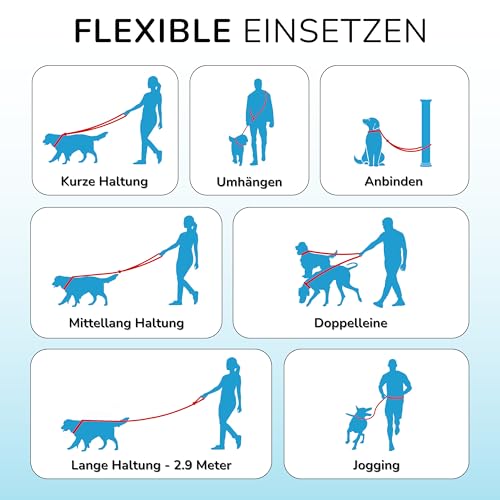 FLEXIBLE EINSETZEN

Kurze Haltung

Umhängen

Anbinden

Mittellang Haltung

Doppelleine

Lange Haltung - 2.9 Meter

Jogging