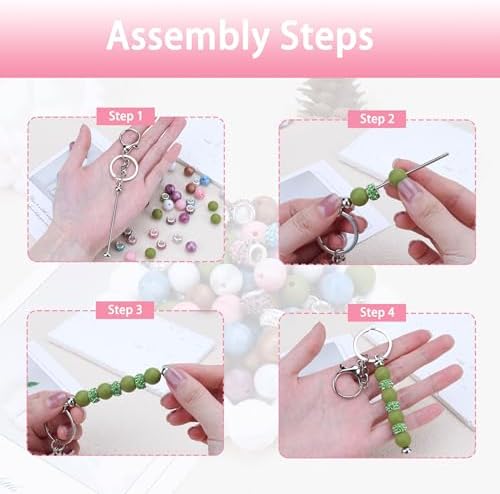 Assembly Steps

Step 1

Step 2

Step 3

Step 4