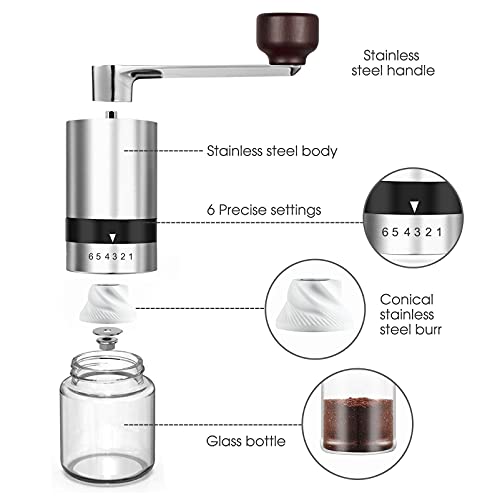 Stainless steel handle

Stainless steel body

6 Precise settings

6 5 4 3 2 1

6 5 4 3 2 1

Conical stainless steel burr

Glass bottle