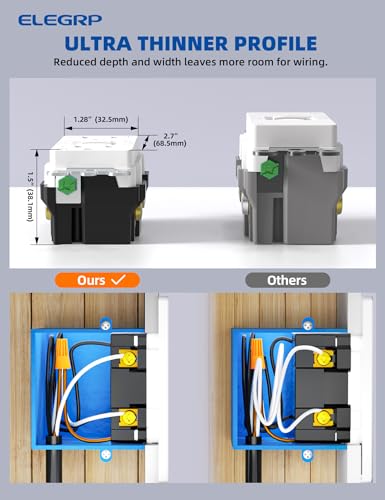 ELEGRP

ULTRA THINNER PROFILE

Reduced depth and width leaves more room for wiring.

1.28" (32.5mm)

2.7" (68.5mm)

1.5" (38.1mm)

Ours ✓

Others