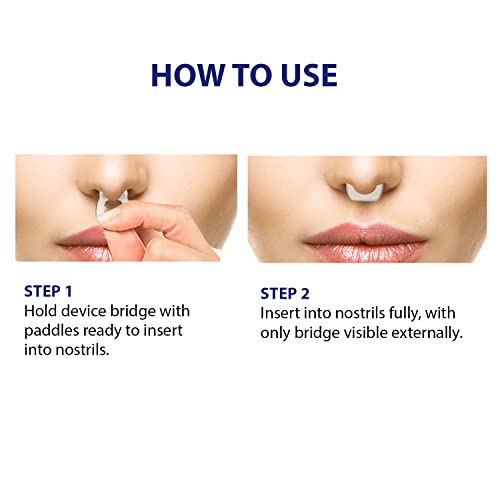 HOW TO USE

STEP 1
Hold device bridge with paddles ready to insert into nostrils.

STEP 2
Insert into nostrils fully, with only bridge visible externally.