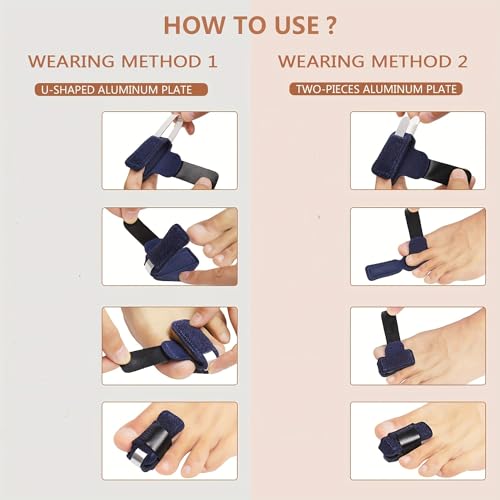 HOW TO USE ?

WEARING METHOD 1

U-SHAPED ALUMINUM PLATE

WEARING METHOD 2

TWO-PIECES ALUMINUM PLATE