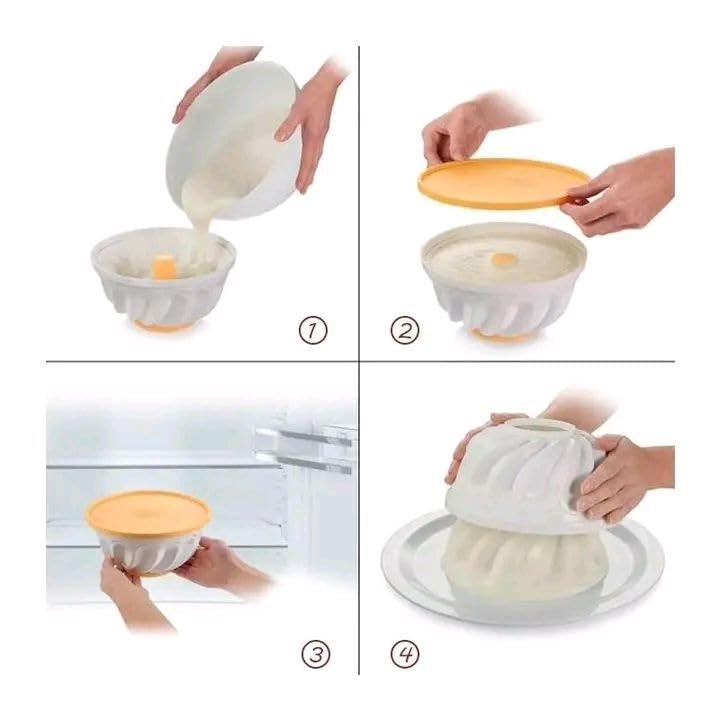 1
2
3
4