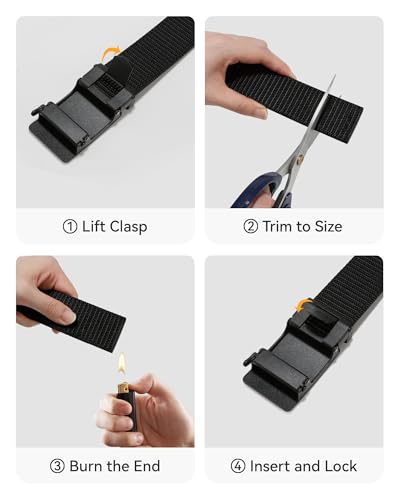 ① Lift Clasp

② Trim to Size

③ Burn the End

④ Insert and Lock