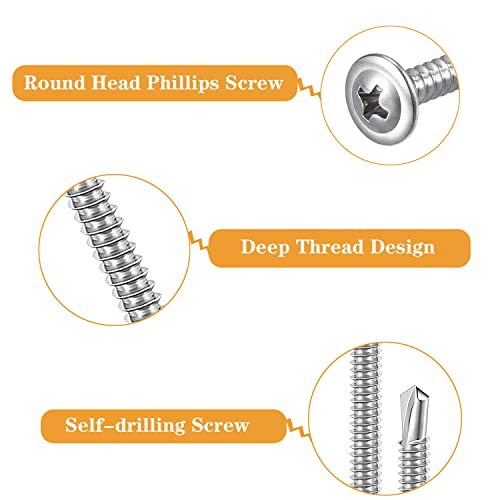 Round Head Phillips Screw

Deep Thread Design

Self-drilling Screw