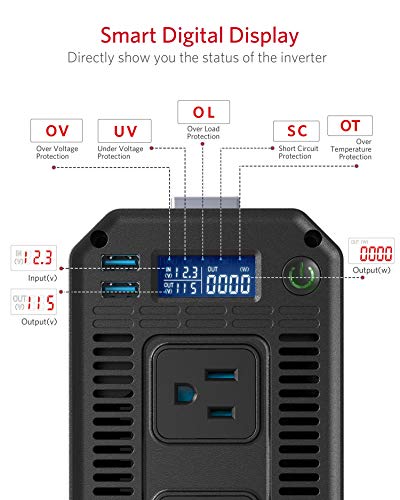 Smart Digital Display
Directly show you the status of the inverter

OV
Over Voltage Protection

UV
Under Voltage Protection

OL
Over Load Protection

SC
Short Circuit Protection

OT
Over Temperature Protection

IN (V) 12.3
Input(v)

OUT (V) 115
Output(v)

IN (V) 12.3
OUT (V) 115
OUT (W) 0000

OUT (W) 0000
Output(w)