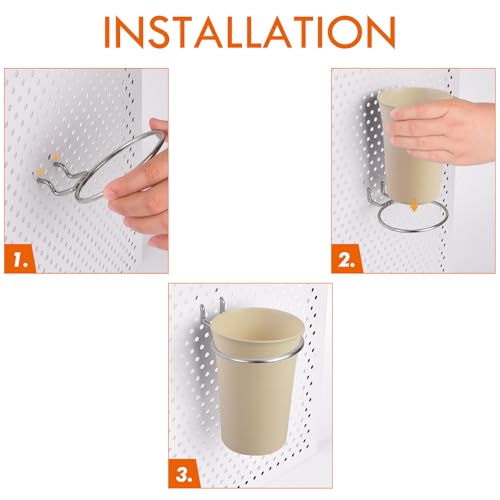 INSTALLATION

1.

2.

3.