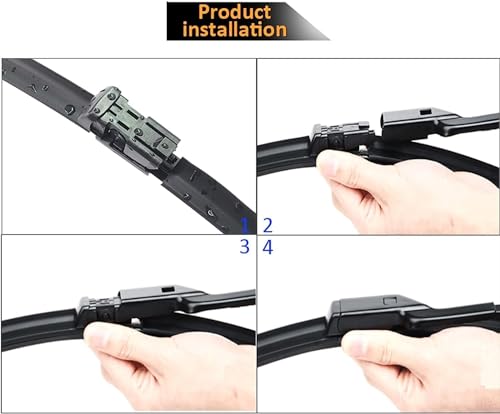 Product installation

1 2
3 4