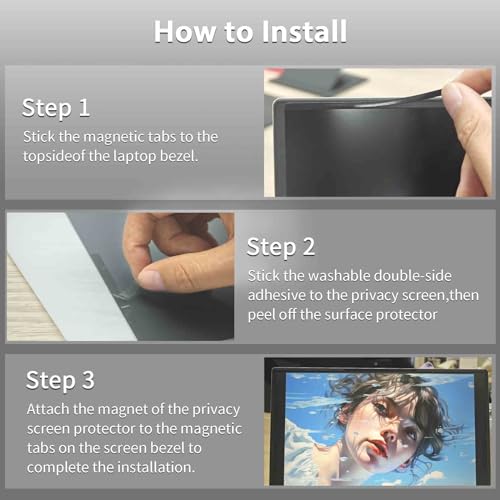 How to Install

Step 1
Stick the magnetic tabs to the topsideof the laptop bezel.

Step 2
Stick the washable double-side adhesive to the privacy screen,then peel off the surface protector

Step 3
Attach the magnet of the privacy screen protector to the magnetic tabs on the screen bezel to complete the installation.