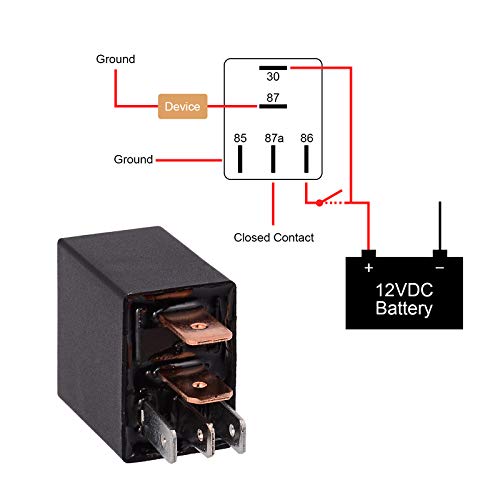 Ground

30

Device

87

85

87a

86

Ground

Closed Contact

+

−

12VDC
Battery