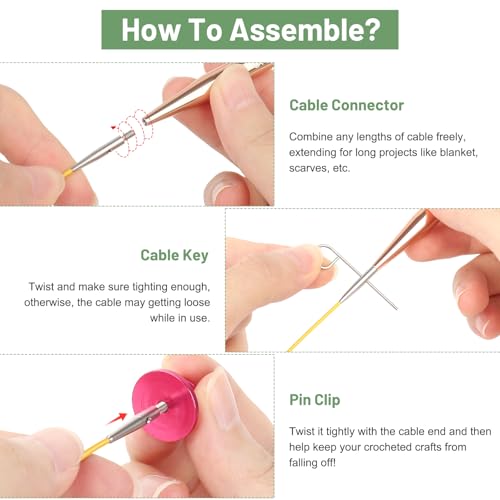 How To Assemble?

Cable Connector

Combine any lengths of cable freely, extending for long projects like blanket, scarves, etc.

Cable Key

Twist and make sure tighting enough, otherwise, the cable may getting loose while in use.

Pin Clip

Twist it tightly with the cable end and then help keep your crocheted crafts from falling off!