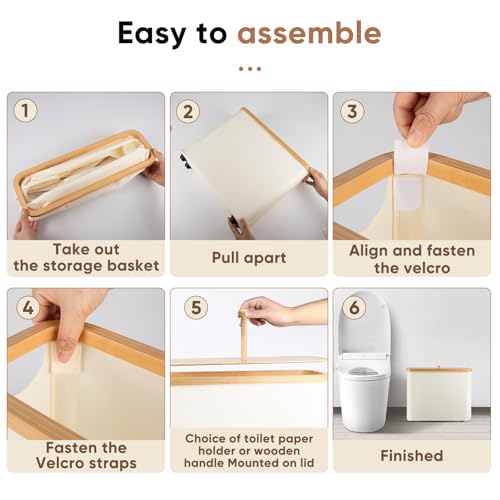 Easy to assemble

...

1

Take out the storage basket

2

Pull apart

3

Align and fasten the velcro

4

Fasten the Velcro straps

5

Choice of toilet paper holder or wooden handle Mounted on lid

6

Finished