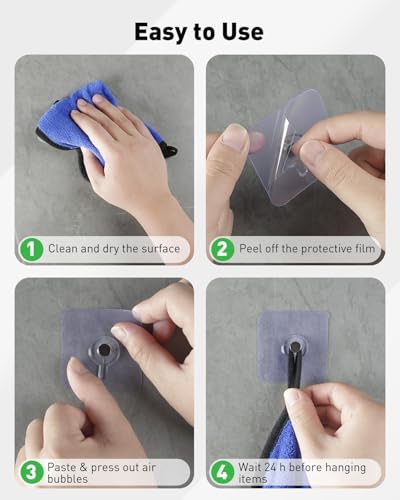 Easy to Use

1 Clean and dry the surface

2 Peel off the protective film

3 Paste & press out air bubbles

4 Wait 24 h before hanging items