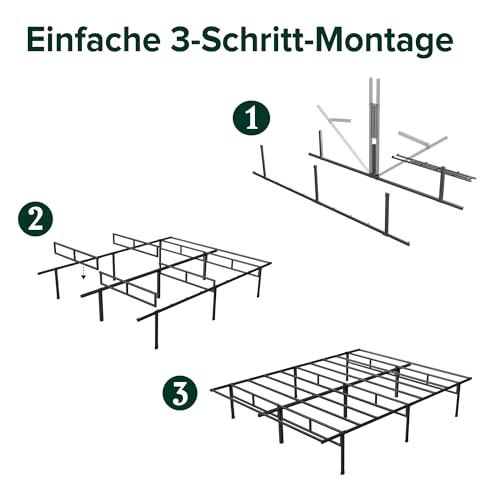 Einfache 3-Schritt-Montage

1

2

3