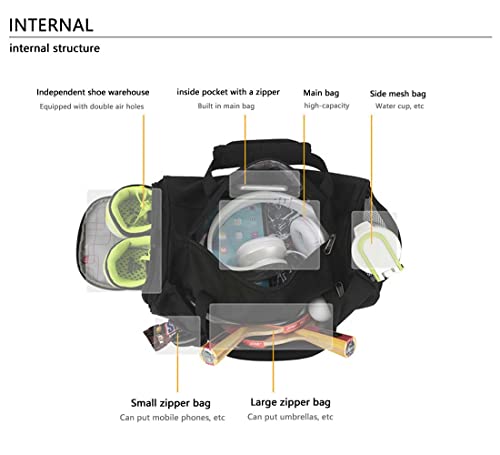 INTERNAL

internal structure

Independent shoe warehouse
Equipped with double air holes

inside pocket with a zipper
Built in main bag

Main bag
high-capacity

Side mesh bag
Water cup, etc

Small zipper bag
Can put mobile phones, etc

Large zipper bag
Can put umbrellas, etc