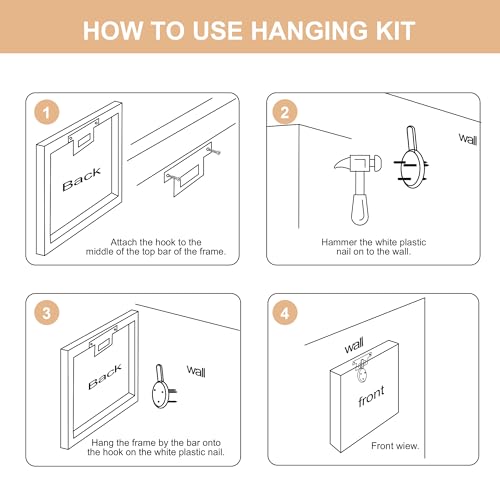 HOW TO USE HANGING KIT

1

Back

Attach the hook to the middle of the top bar of the frame.

2

wall

Hammer the white plastic nail on to the wall.

3

Back

wall

Hang the frame by the bar onto the hook on the white plastic nail.

4

wall

front

Front wiew.