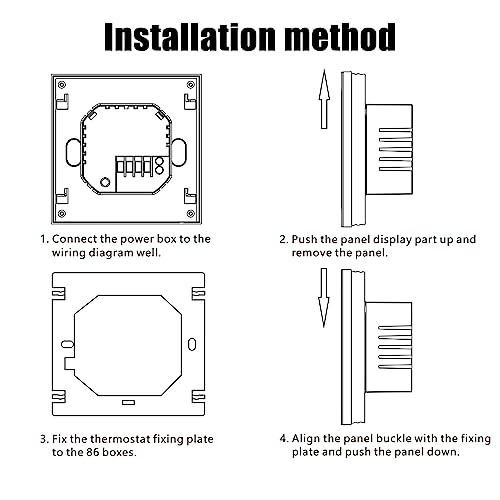 Installation method

1. Connect the power box to the wiring diagram well.

2. Push the panel display part up and remove the panel.

3. Fix the thermostat fixing plate to the 86 boxes.

4. Align the panel buckle with the fixing plate and push the panel down.