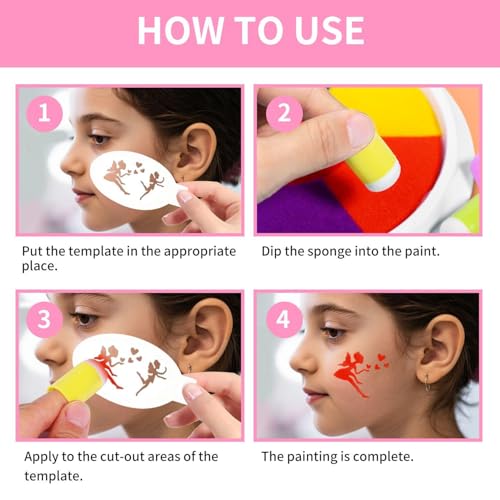 HOW TO USE

1

Put the template in the appropriate place.

2

Dip the sponge into the paint.

3

Apply to the cut-out areas of the template.

4

The painting is complete.