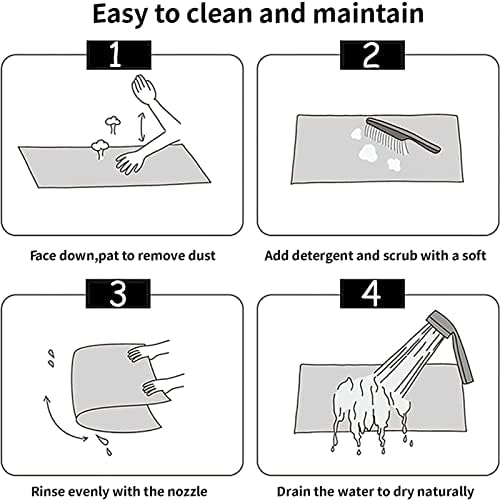 Easy to clean and maintain

1

Face down,pat to remove dust

2

Add detergent and scrub with a soft

3

Rinse evenly with the nozzle

4

Drain the water to dry naturally