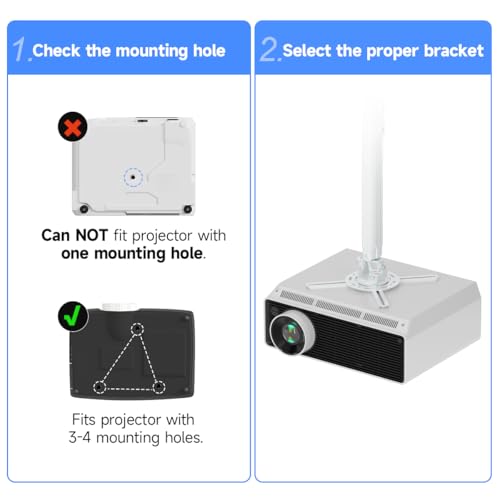 1. Check the mounting hole

Can NOT fit projector with one mounting hole.

Fits projector with 3-4 mounting holes.

2. Select the proper bracket