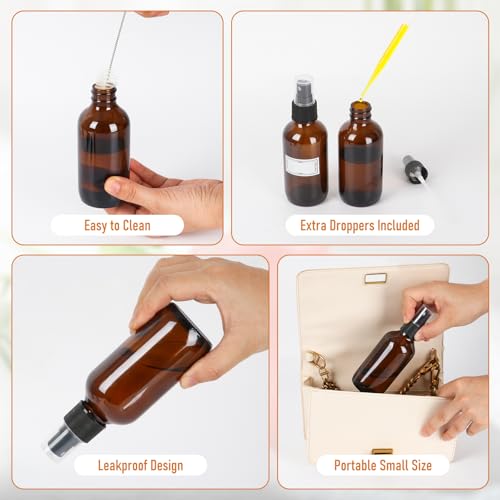 Easy to Clean

Extra Droppers Included

Leakproof Design

Portable Small Size