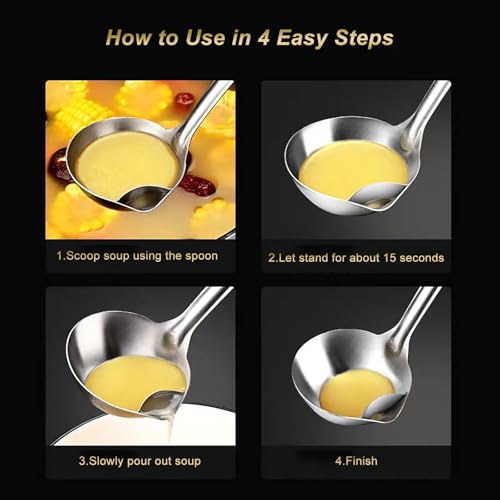 How to Use in 4 Easy Steps

1.Scoop soup using the spoon

2.Let stand for about 15 seconds

3.Slowly pour out soup

4.Finish