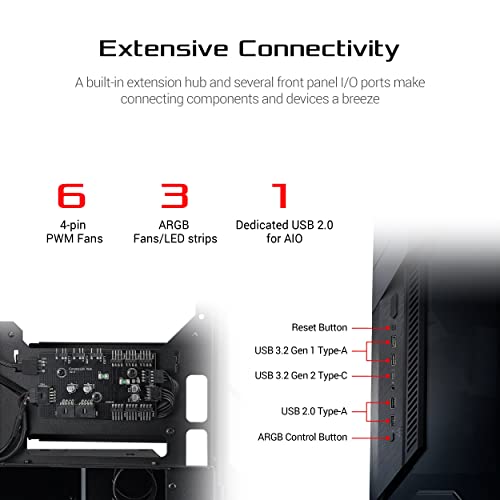 Extensive Connectivity

A built-in extension hub and several front panel I/O ports make connecting components and devices a breeze

6
4-pin
PWM Fans

3
ARGB
Fans/LED strips

1
Dedicated USB 2.0
for AIO

Reset Button
USB 3.2 Gen 1 Type-A
USB 3.2 Gen 2 Type-C
USB 2.0 Type-A
ARGB Control Button