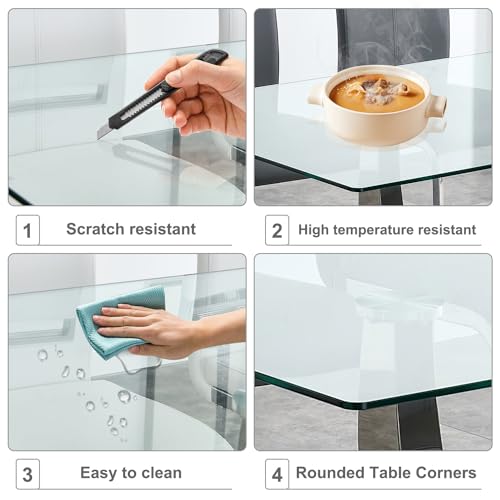 1 Scratch resistant

2 High temperature resistant

3 Easy to clean

4 Rounded Table Corners