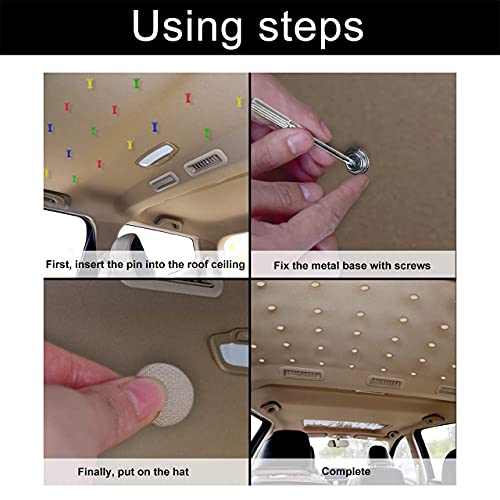 Using steps

First, insert the pin into the roof ceiling

Fix the metal base with screws

Finally, put on the hat

Complete