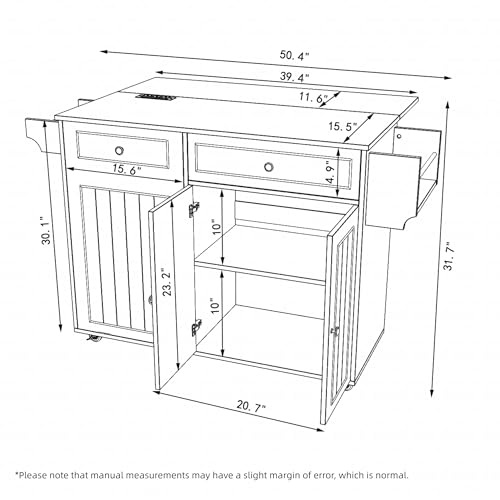 50. 4"
39. 4"
11. 6"
15. 5"
15. 6"
4. 9"
30. 1"
10"
23. 2"
10"
31. 7"
20. 7"

*Please note that manual measurements may have a slight margin of error, which is normal.