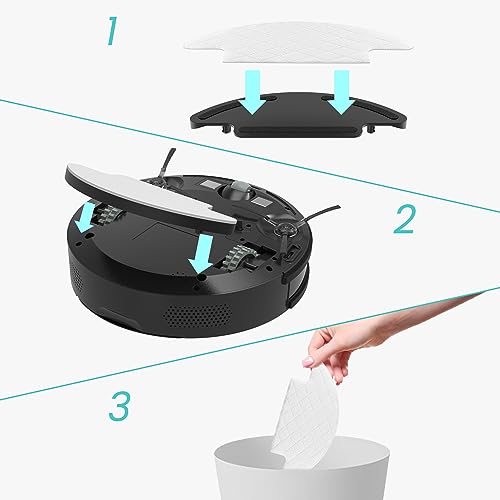 1

2

3