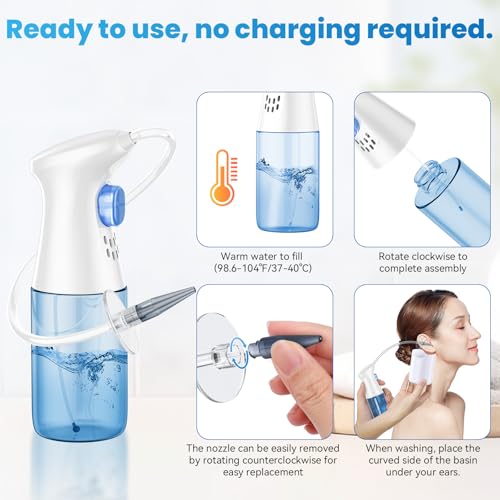 Ready to use, no charging required.

Warm water to fill (98.6-104°F/37-40°C)

Rotate clockwise to complete assembly

The nozzle can be easily removed by rotating counterclockwise for easy replacement

When washing, place the curved side of the basin under your ears.