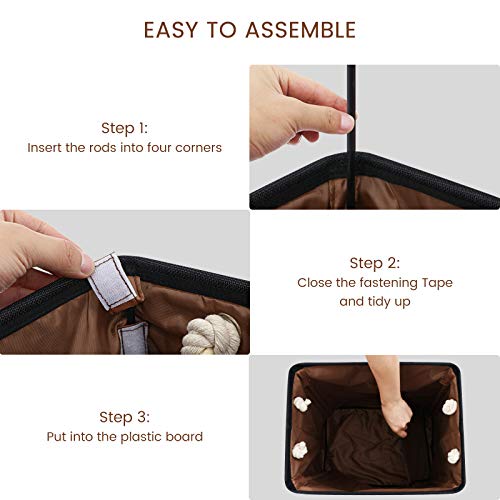 EASY TO ASSEMBLE

Step 1:
Insert the rods into four corners

Step 2:
Close the fastening Tape and tidy up

Step 3:
Put into the plastic board