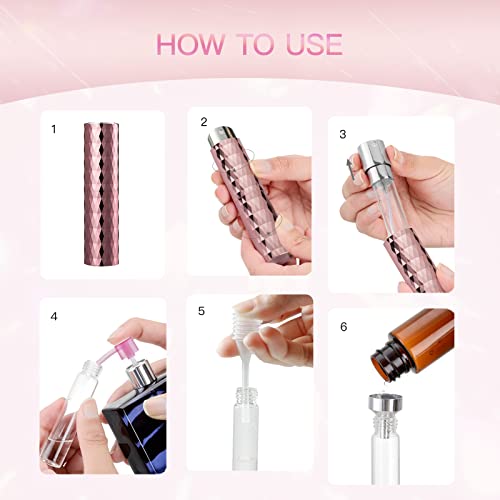 HOW TO USE

1

2

3

4

5

6