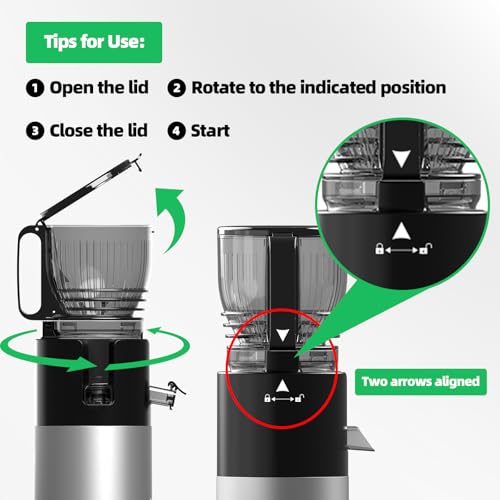 Tips for Use:

1 Open the lid 2 Rotate to the indicated position

3 Close the lid 4 Start

Two arrows aligned