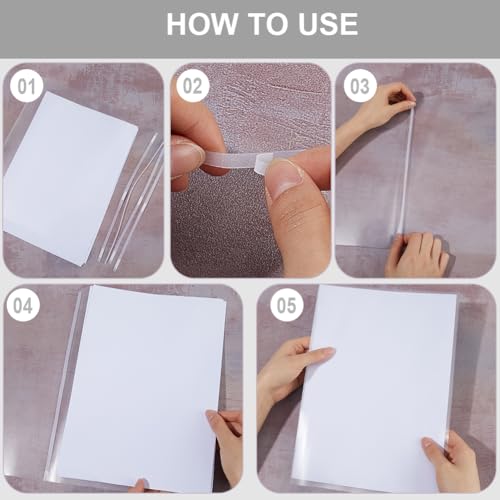 HOW TO USE

01

02

03

04

05