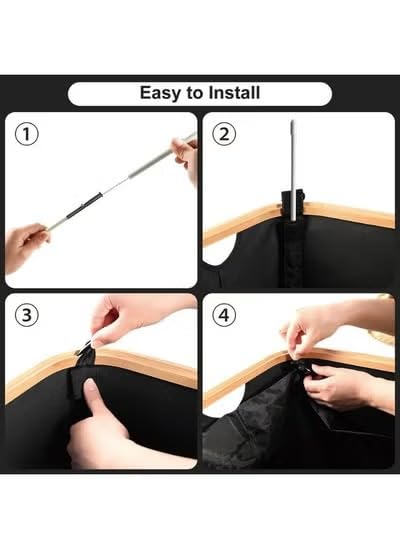 Easy to Install

1

2

3

4