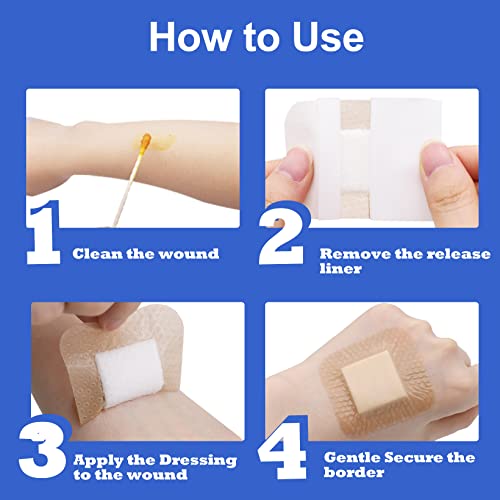 How to Use

1 Clean the wound

2 Remove the release liner

3 Apply the Dressing to the wound

4 Gentle Secure the border