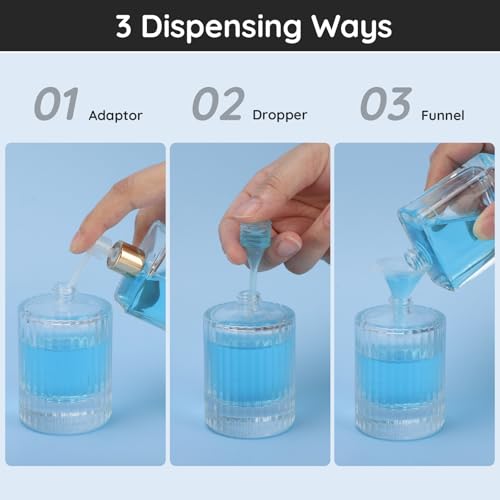 3 Dispensing Ways

01 Adaptor

02 Dropper

03 Funnel